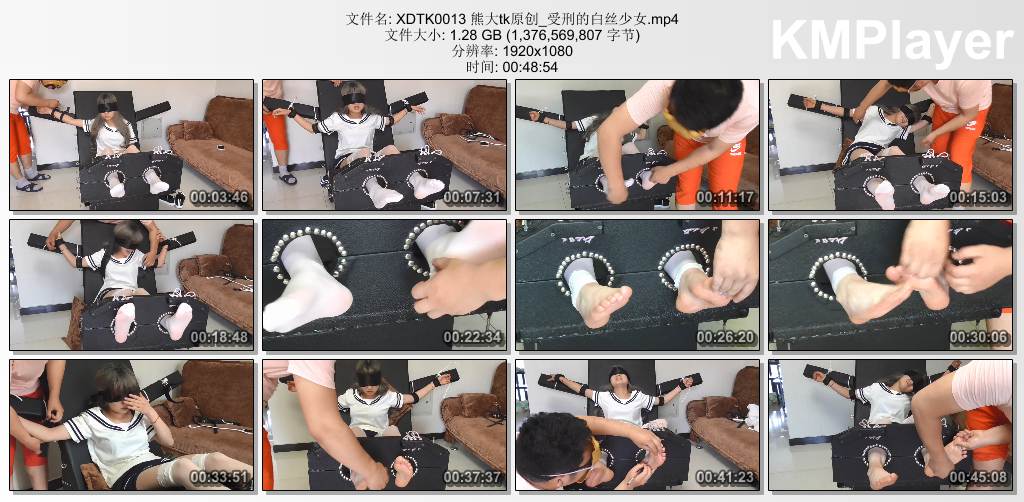 文件名: XDTK0013 熊大tk原创_受刑的白丝少女.mp4
文件大小: 1.28 GB (1,376,569,807 字节)
分辨率: 1920x1080
时间: 00:48:54

KMPlayer

00:03:46
00:07:31
00:11:17
00:15:03
00:18:48
00:22:34
00:26:20
00:30:06
00:33:51
00:37:37
00:41:23
00:45:08