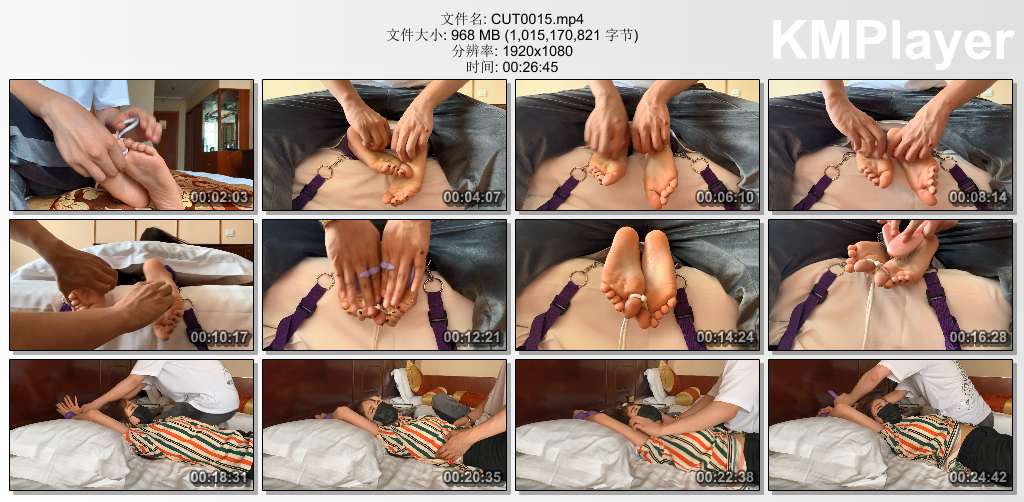 文件名: CUT0015.mp4
文件大小: 968 MB (1,015,170,821 字节)
分辨率: 1920x1080
时间: 00:26:45

KMPlayer

00:02:03
00:04:07
00:06:10
00:08:14
00:10:17
00:12:21
00:14:24
00:16:28
00:18:31
00:20:35
00:22:38
00:24:42