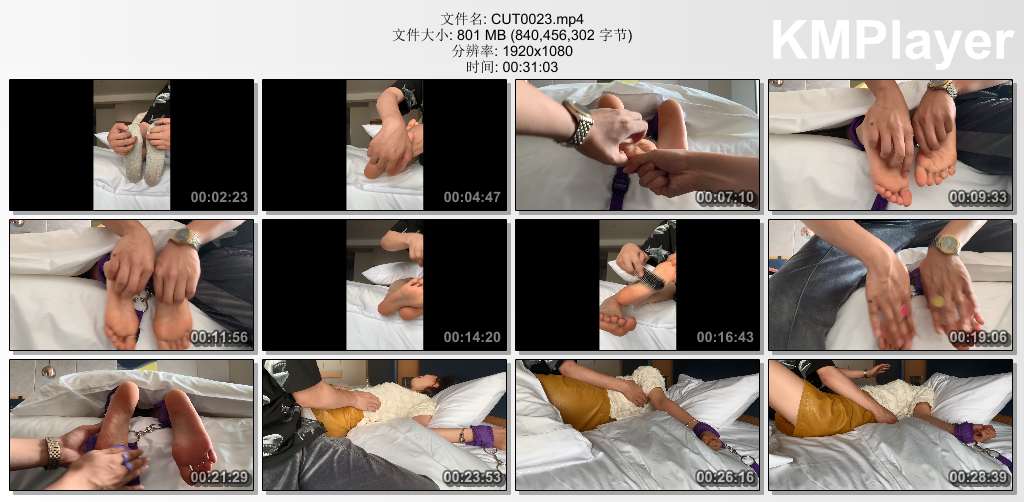 文件名: CUT0023.mp4
文件大小: 801 MB (840,456,302 字节)
分辨率: 1920x1080
时间: 00:31:03

KMPlayer

00:02:23
00:04:47
00:07:10
00:09:33
00:11:56
00:14:20
00:16:43
00:19:06
00:21:29
00:23:53
00:26:16
00:28:39