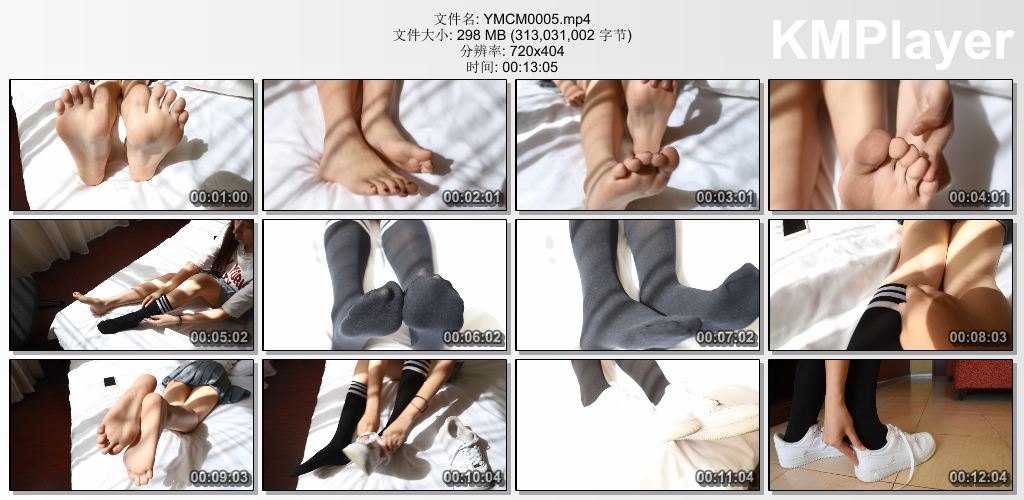 文件名: YMCM0005.mp4
文件大小: 298 MB (313,031,002 字节)
分辨率: 720x404
时间: 00:13:05

KMPlayer

00:01:00
00:02:01
00:03:01
00:04:01
00:05:02
00:06:02
00:07:02
00:08:03
00:09:03
00:10:04
00:11:04
00:12:04