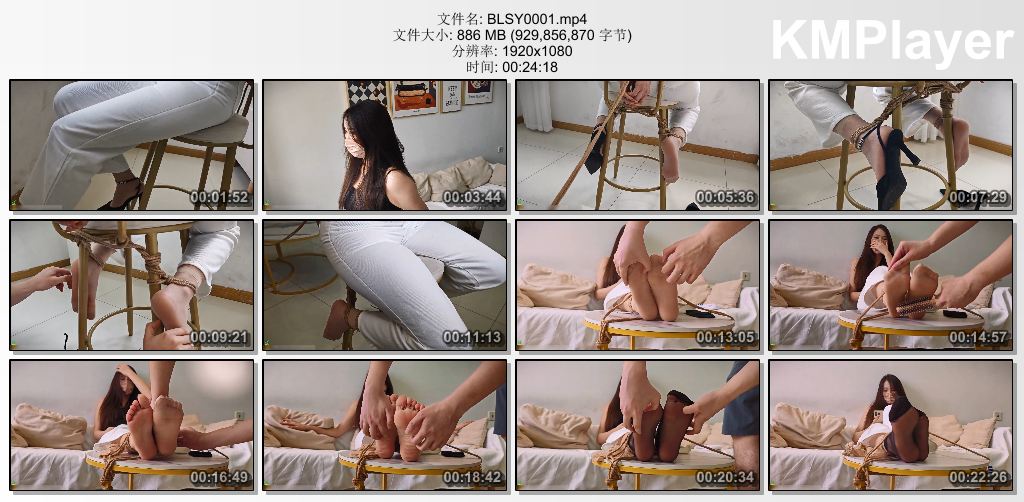 文件名: BLSY0001.mp4
文件大小: 886 MB (929,856,870 字节)
分辨率: 1920x1080
时间: 00:24:18

KMPlayer

00:01:52
00:03:44
00:05:36
00:07:29
00:09:21
00:11:13
00:13:05
00:14:57
00:16:49
00:18:42
00:20:34
00:22:26