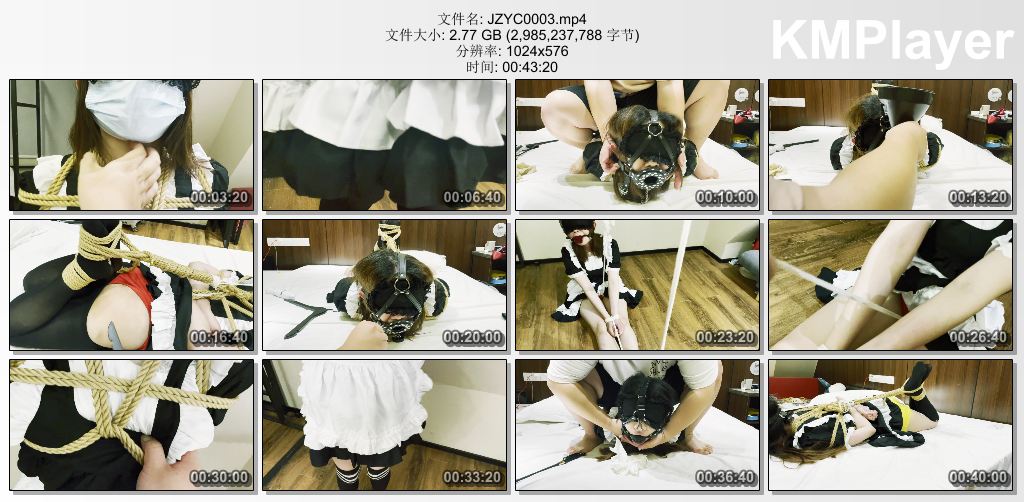 文件名: JZYC0003.mp4
文件大小: 2.77 GB (2,985,237,788 字节)
分辨率: 1024x576
时间: 00:43:20

KMPlayer

00:03:20
00:06:40
00:10:00
00:13:20
00:16:40
00:20:00
00:23:20
00:26:40
00:30:00
00:33:20
00:36:40
00:40:00