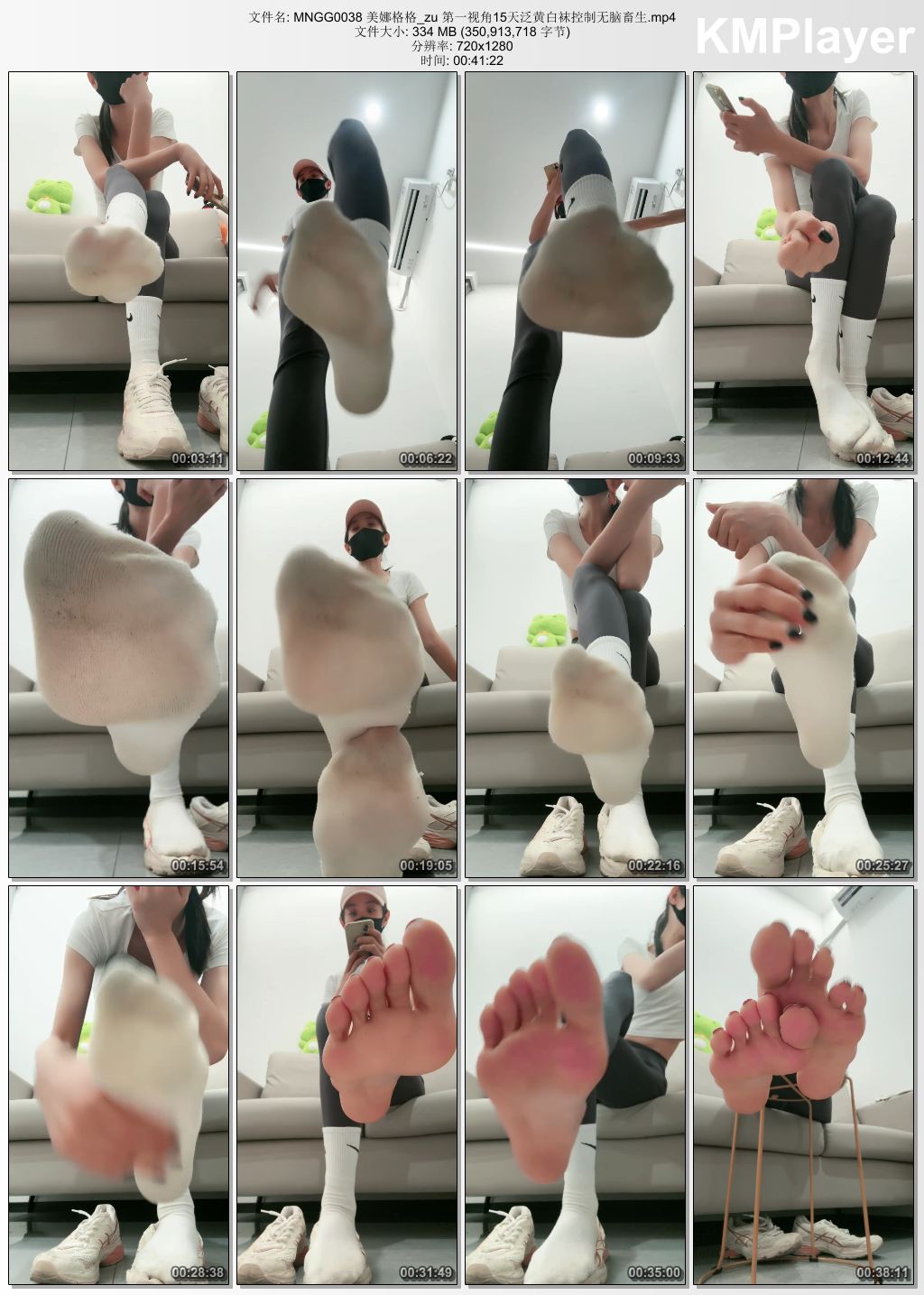 文件名: MNGG0038 美娜格格_zu 第一视角15天泛黄白袜控制无脑畜生.mp4
文件大小: 334 MB (350,913,718 字节)
分辨率: 720x1280
时间: 00:41:22

KMPlayer

00:03:11
00:06:22
00:09:33
00:12:44
00:15:54
00:19:05
00:22:16
00:25:27
00:28:38
00:31:49
00:35:00
00:38:11