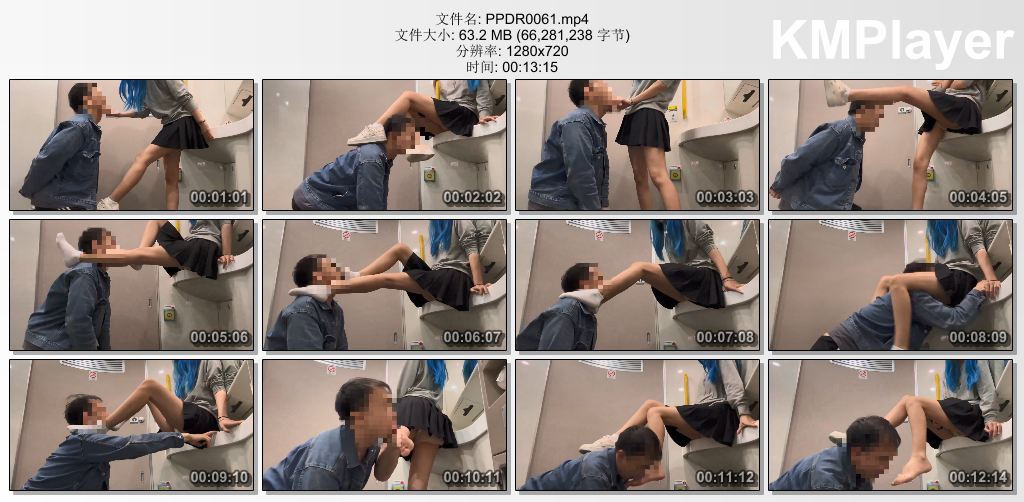 文件名: PPDR0061.mp4
文件大小: 63.2 MB (66,281,238 字节)
分辨率: 1280x720
时间: 00:13:15

KMPlayer

00:01:01
00:02:02
00:03:03
00:04:05
00:05:06
00:06:07
00:07:08
00:08:09
00:09:10
00:10:11
00:11:12
00:12:14