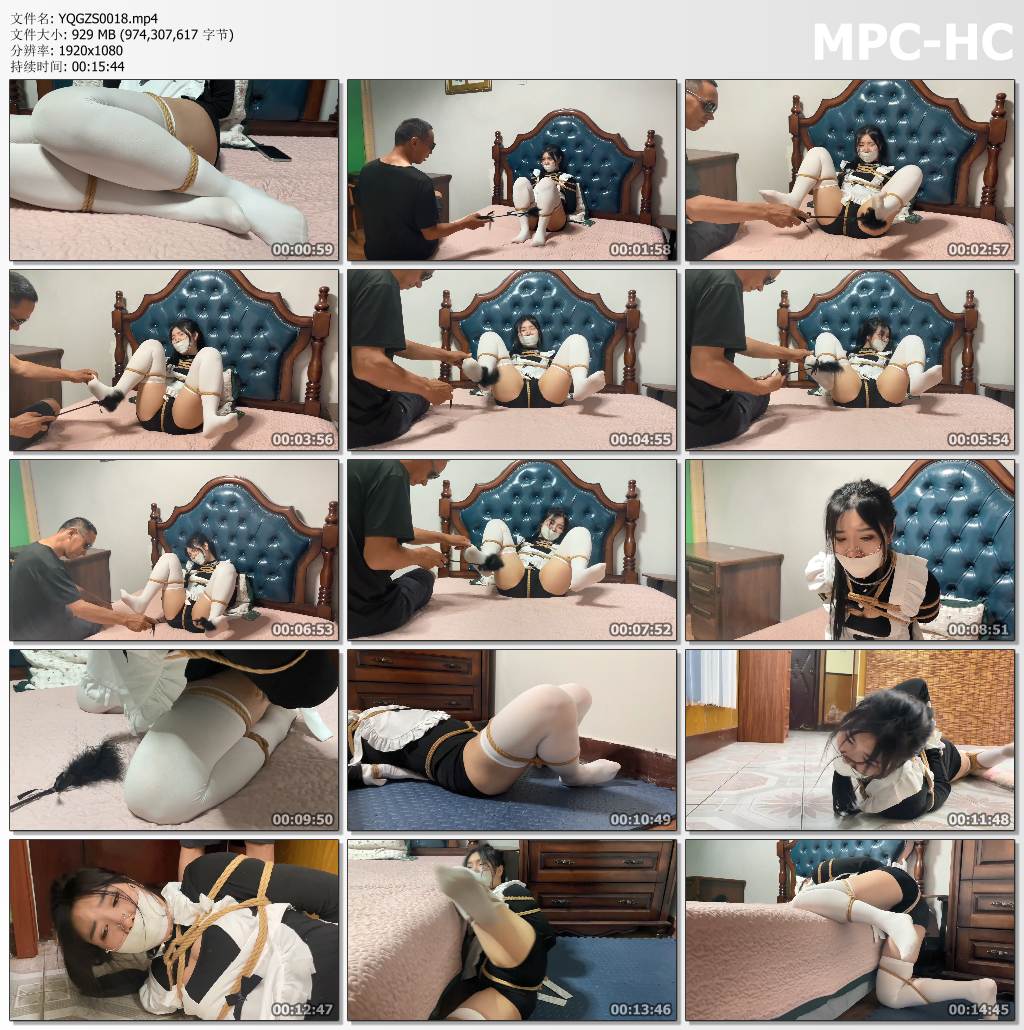 文件名: YQGZS0018.mp4
文件大小: 929 MB (974,307,617 字节)
分辨率: 1920x1080
持续时间: 00:15:44

MPC-HC

00:00:59
00:01:58
00:02:57
00:03:56
00:04:55
00:05:54
00:06:53
00:07:52
00:08:51
00:09:50
00:10:49
00:11:48
00:12:47
00:13:46
00:14:45