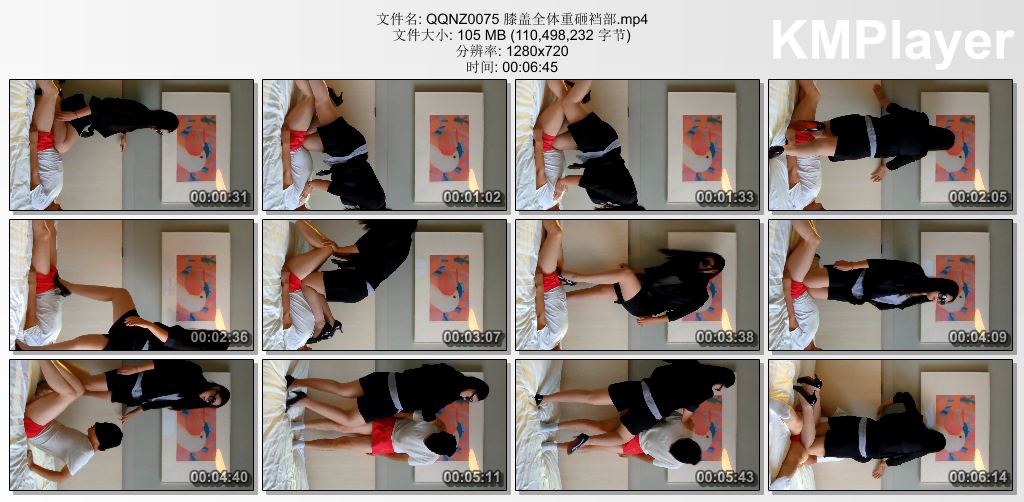 文件名: QQNZ0075 膝盖全体重砸裆部.mp4
文件大小: 105 MB (110,498,232 字节)
分辨率: 1280x720
时间: 00:06:45

KMPlayer

00:00:31
00:01:02
00:01:33
00:02:05
00:02:36
00:03:07
00:03:38
00:04:09
00:04:40
00:05:11
00:05:43
00:06:14